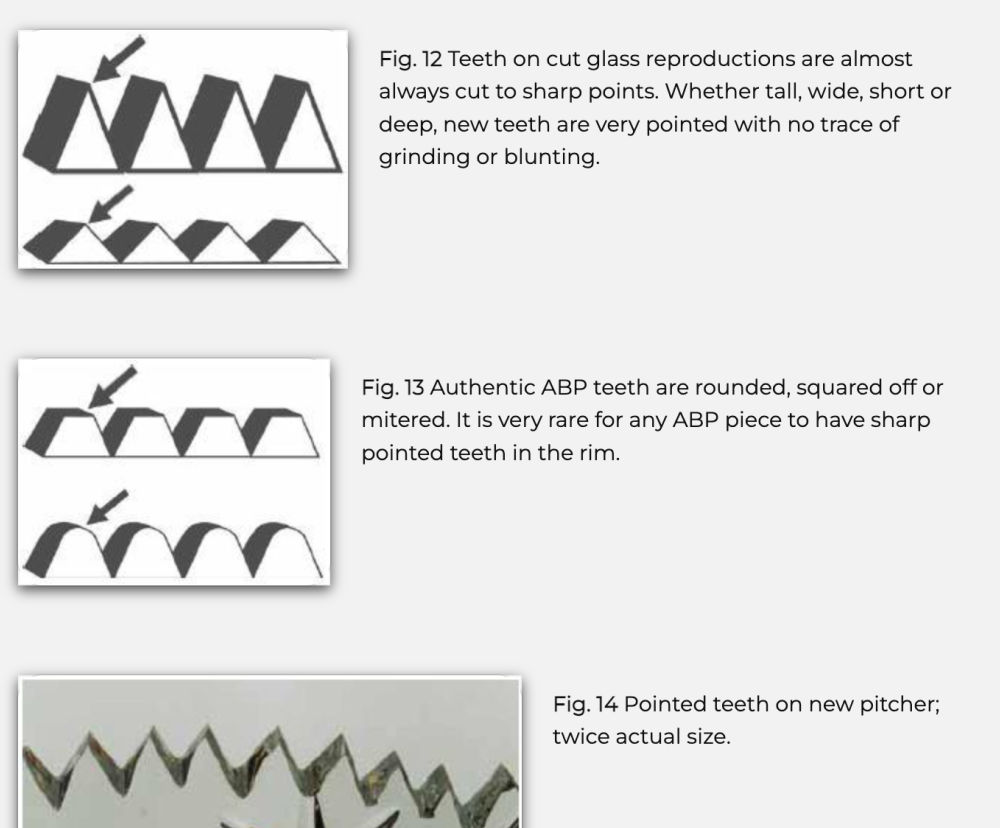 Fig. 12 Teeth on cut glass reproductions are almost always cut to sharp points. Whether tall, wide, short or deep, new teeth are very pointed with no trace of grinding or blunting.

Fig. 13 Authentic ABP teeth are rounded, squared off or mitered. It is very rare for any ABP piece to have sharp pointed teeth in the rim.

Fig. 14 Pointed teeth on new pitcher; twice actual size.